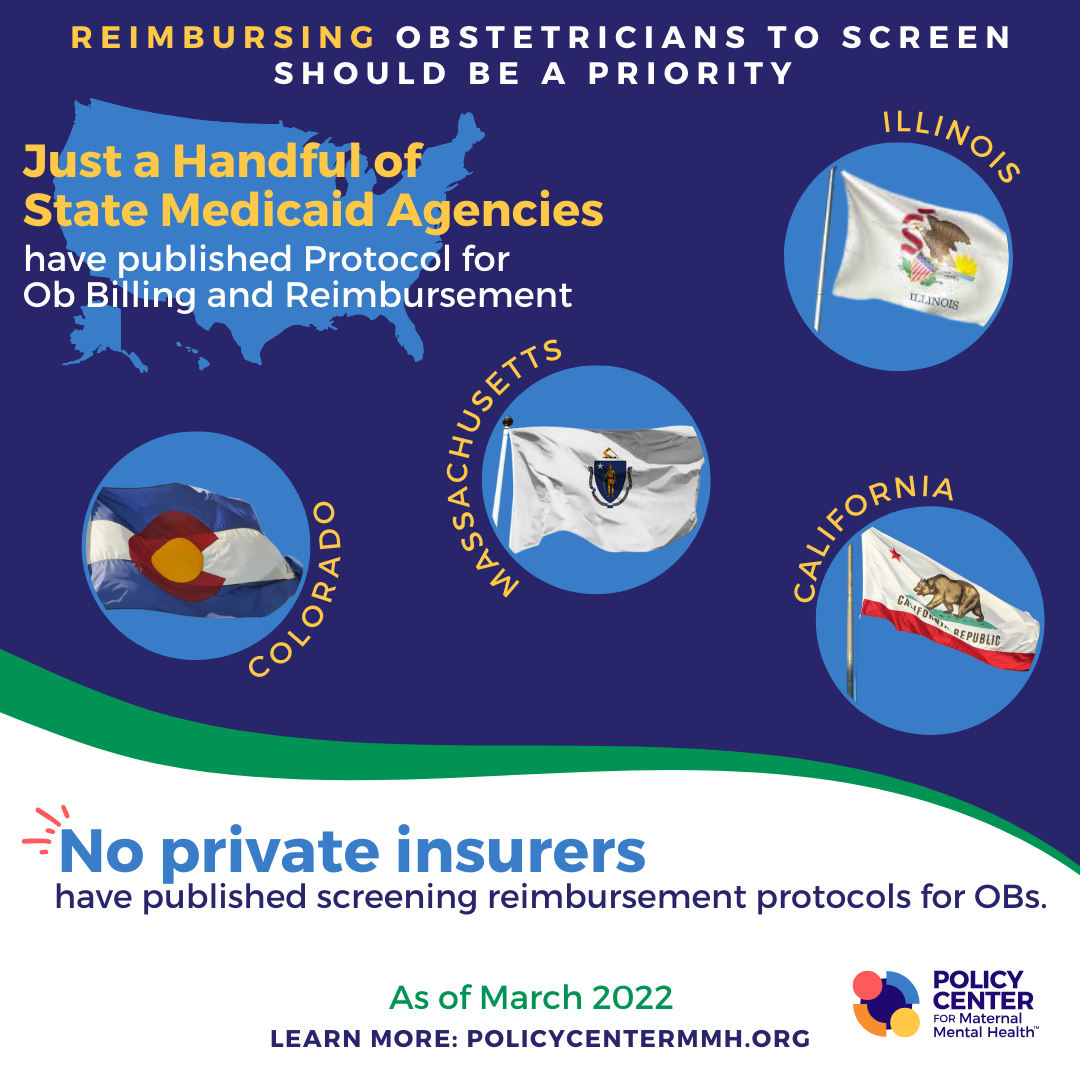 REIMBURSING OBSTETRICIANS TO SCREEN SHOULD BE A PRIORITY

Just a Handful of State Medicaid Agencies
have published Protocol for Ob Billing and Reimbursement

ILLINOIS

ILLINOIS

MASSACHUSETTS

COLORADO

CALIFORNIA

CALIFORNIA REPUBLIC

No private insurers
have published screening reimbursement protocols for OBs.

As of March 2022

LEARN MORE: POLICYCENTERMMH.ORG

POLICY CENTER FOR Maternal Mental Health™